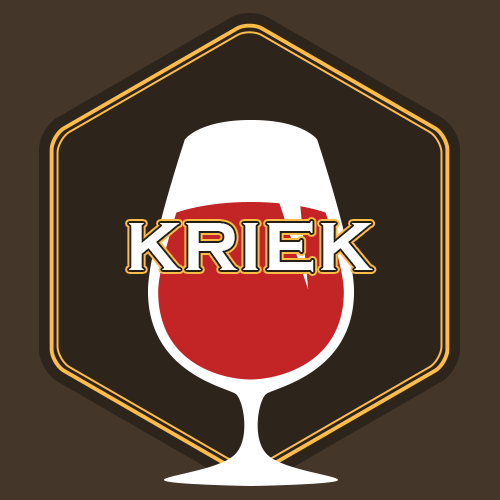 KRIEK